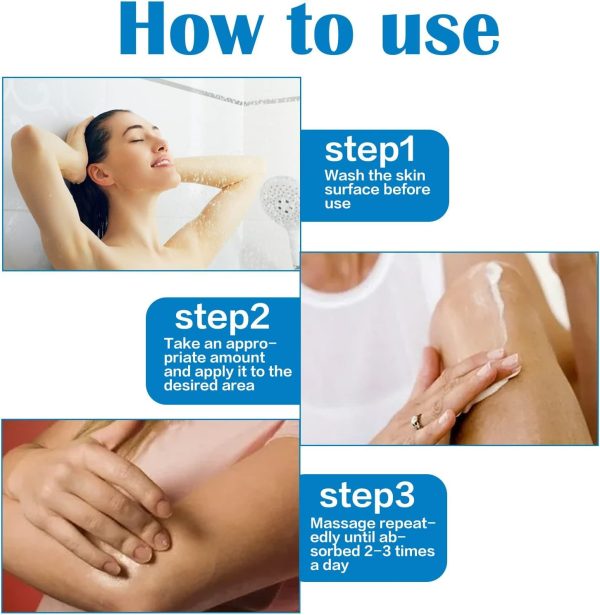 How to use

step1
Wash the skin surface before use

step2
Take an appropriate amount and apply it to the desired area

step3
Massage repeatedly until absorbed 2-3 times a day